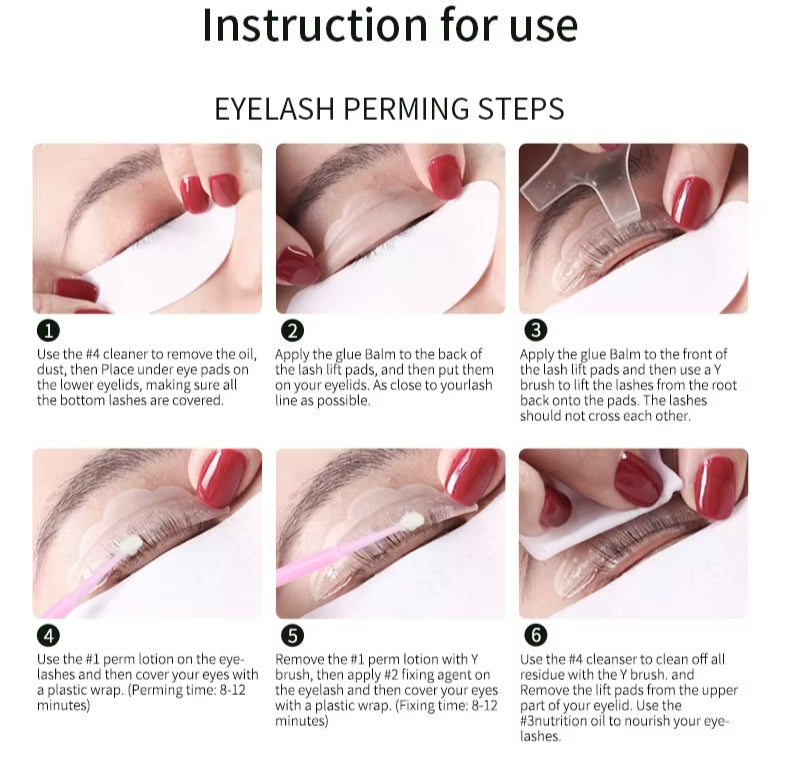 Instruction for use

EYELASH PERMING STEPS

1
Use the #4 cleaner to remove the oil, dust, then Place under eye pads on the lower eyelids, making sure all the bottom lashes are covered.

2
Apply the glue Balm to the back of the lash lift pads, and then put them on your eyelids. As close to yourlash line as possible.

3
Apply the glue Balm to the front of the lash lift pads and then use a Y brush to lift the lashes from the root back onto the pads. The lashes should not cross each other.

4
Use the #1 perm lotion on the eyelashes and then cover your eyes with a plastic wrap. (Perming time: 8-12 minutes)

5
Remove the #1 perm lotion with Y brush, then apply #2 fixing agent on the eyelash and then cover your eyes with a plastic wrap. (Fixing time: 8-12 minutes)

6
Use the #4 cleanser to clean off all residue with the Y brush. and Remove the lift pads from the upper part of your eyelid. Use the #3nutrition oil to nourish your eyelashes.