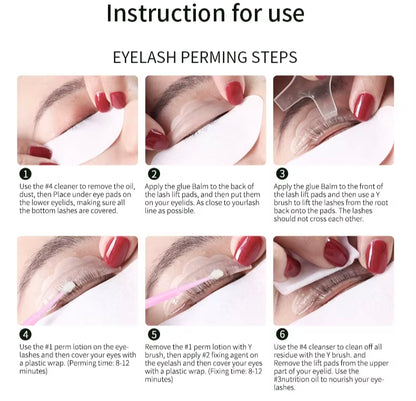 Instruction for use

EYELASH PERMING STEPS

1
Use the #4 cleaner to remove the oil, dust, then Place under eye pads on the lower eyelids, making sure all the bottom lashes are covered.

2
Apply the glue Balm to the back of the lash lift pads, and then put them on your eyelids. As close to yourlash line as possible.

3
Apply the glue Balm to the front of the lash lift pads and then use a Y brush to lift the lashes from the root back onto the pads. The lashes should not cross each other.

4
Use the #1 perm lotion on the eyelashes and then cover your eyes with a plastic wrap. (Perming time: 8-12 minutes)

5
Remove the #1 perm lotion with Y brush, then apply #2 fixing agent on the eyelash and then cover your eyes with a plastic wrap. (Fixing time: 8-12 minutes)

6
Use the #4 cleanser to clean off all residue with the Y brush. and Remove the lift pads from the upper part of your eyelid. Use the #3nutrition oil to nourish your eyelashes.